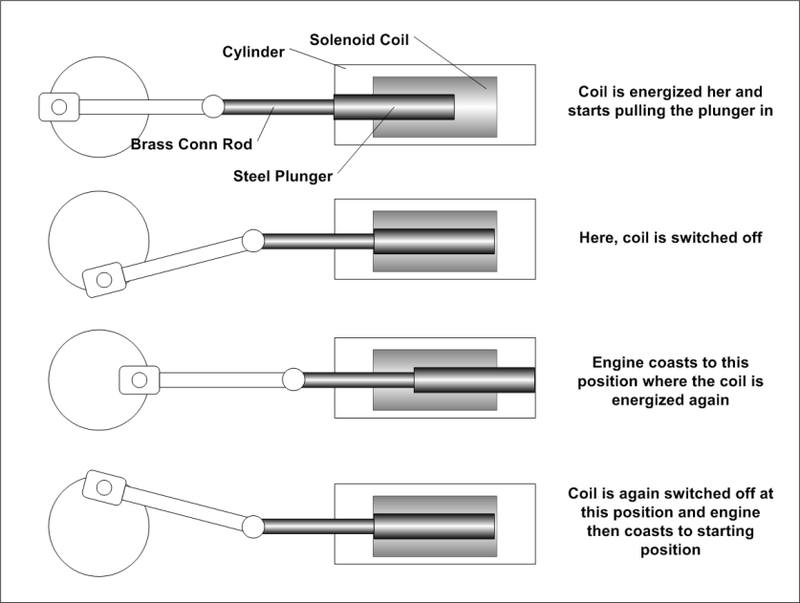 Solenoid Coil

Cylinder

Brass Conn Rod

Steel Plunger

Coil is energized her and starts pulling the plunger in

Here, coil is switched off

Engine coasts to this position where the coil is energized again

Coil is again switched off at this position and engine then coasts to starting position